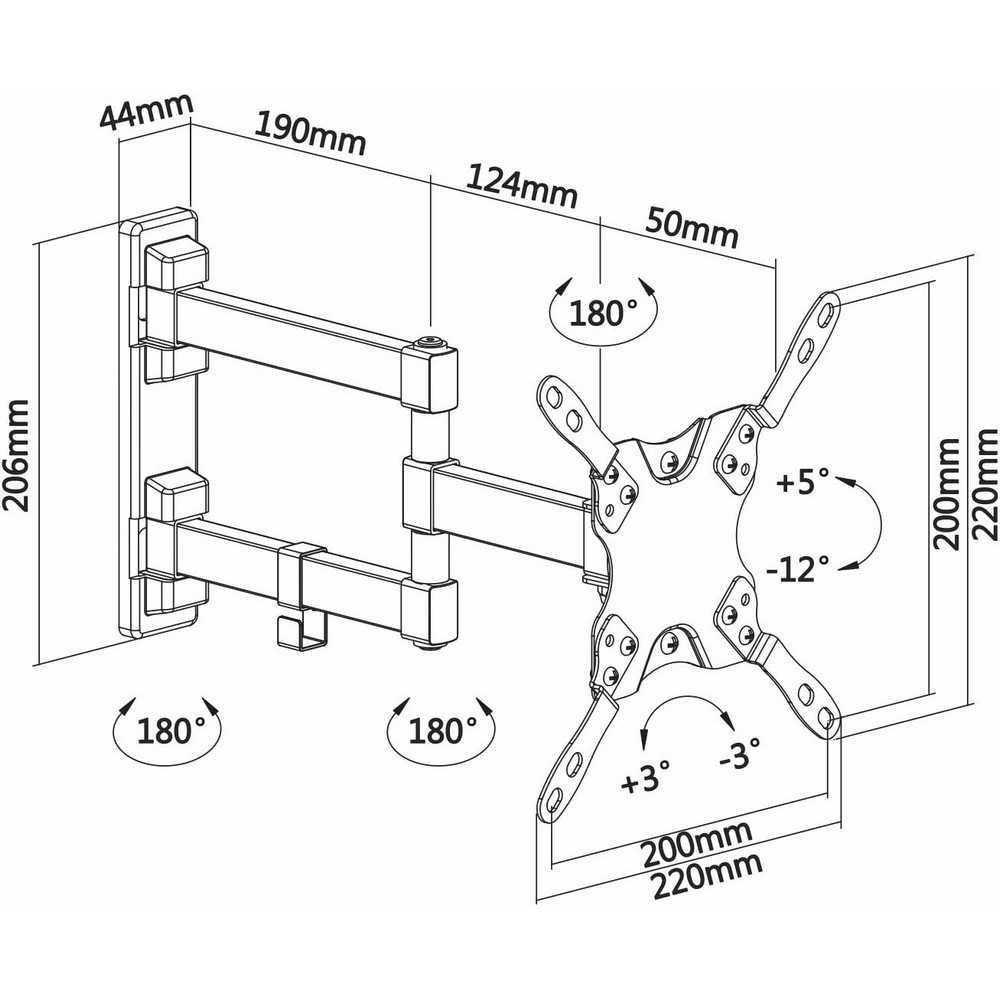 44mm
190mm
124mm
50mm
180°
206mm
+5°
-12°
200mm
220mm
180°
180°
+3°
-3°
200mm
220mm