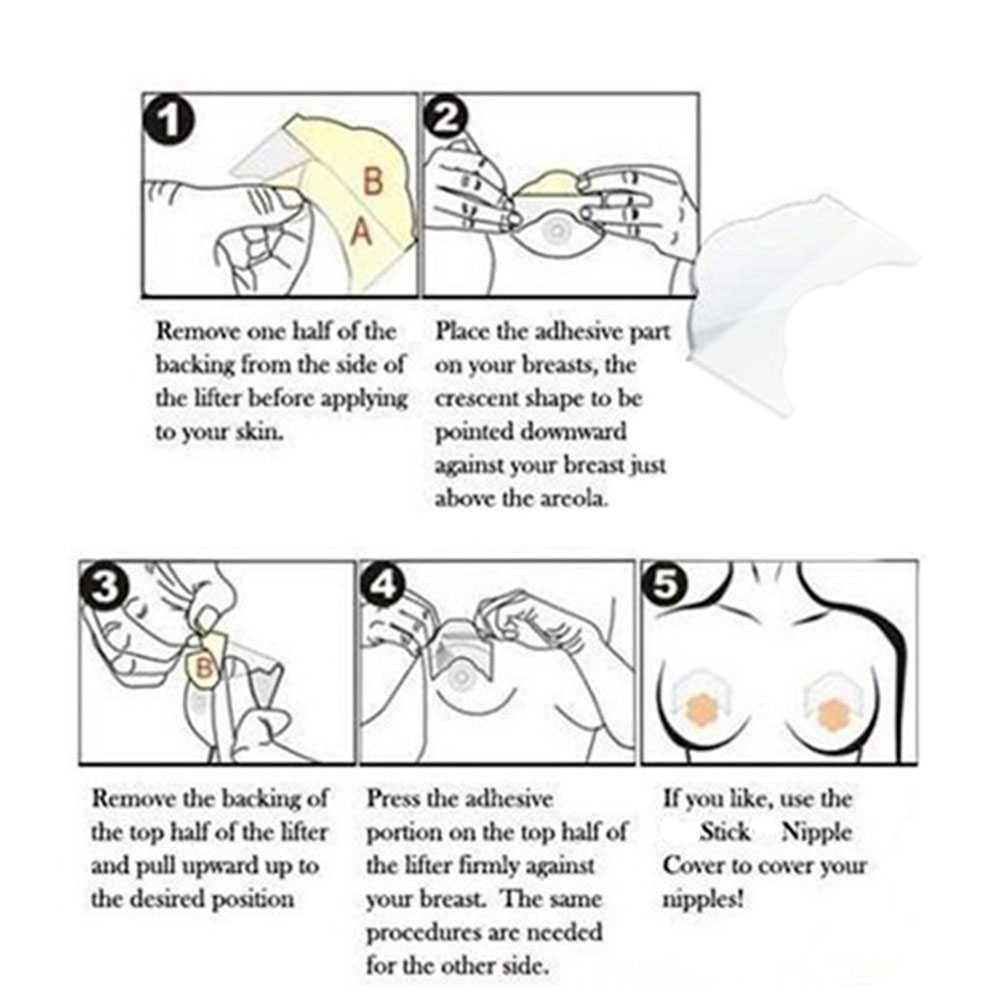 1

B

A

Remove one half of the backing from the side of the lifter before applying to your skin.

2

Place the adhesive part on your breasts, the crescent shape to be pointed downward against your breast just above the areola.

3

B

Remove the backing of the top half of the lifter and pull upward up to the desired position

4

Press the adhesive portion on the top half of the lifter firmly against your breast. The same procedures are needed for the other side.

5

If you like, use the Stick Nipple Cover to cover your nipples!