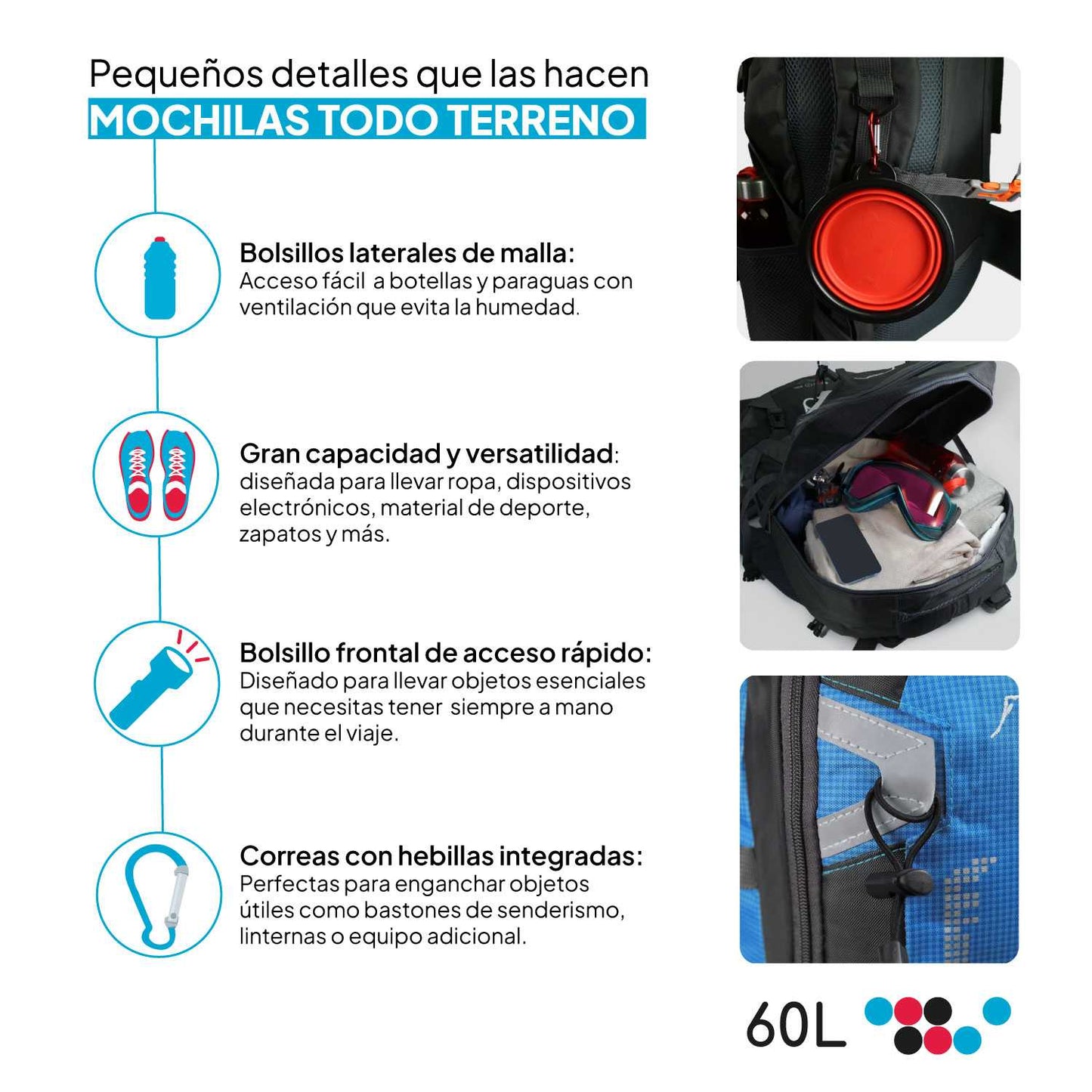 Pequeños detalles que las hacen
MOCHILAS TODO TERRENO

Bolsillos laterales de malla:
Acceso fácil a botellas y paraguas con ventilación que evita la humedad.

Gran capacidad y versatilidad:
diseñada para llevar ropa, dispositivos electrónicos, material de deporte, zapatos y más.

Bolsillo frontal de acceso rápido:
Diseñado para llevar objetos esenciales que necesitas tener siempre a mano durante el viaje.

Correas con hebillas integradas:
Perfectas para enganchar objetos útiles como bastones de senderismo, linternas o equipo adicional.

60L