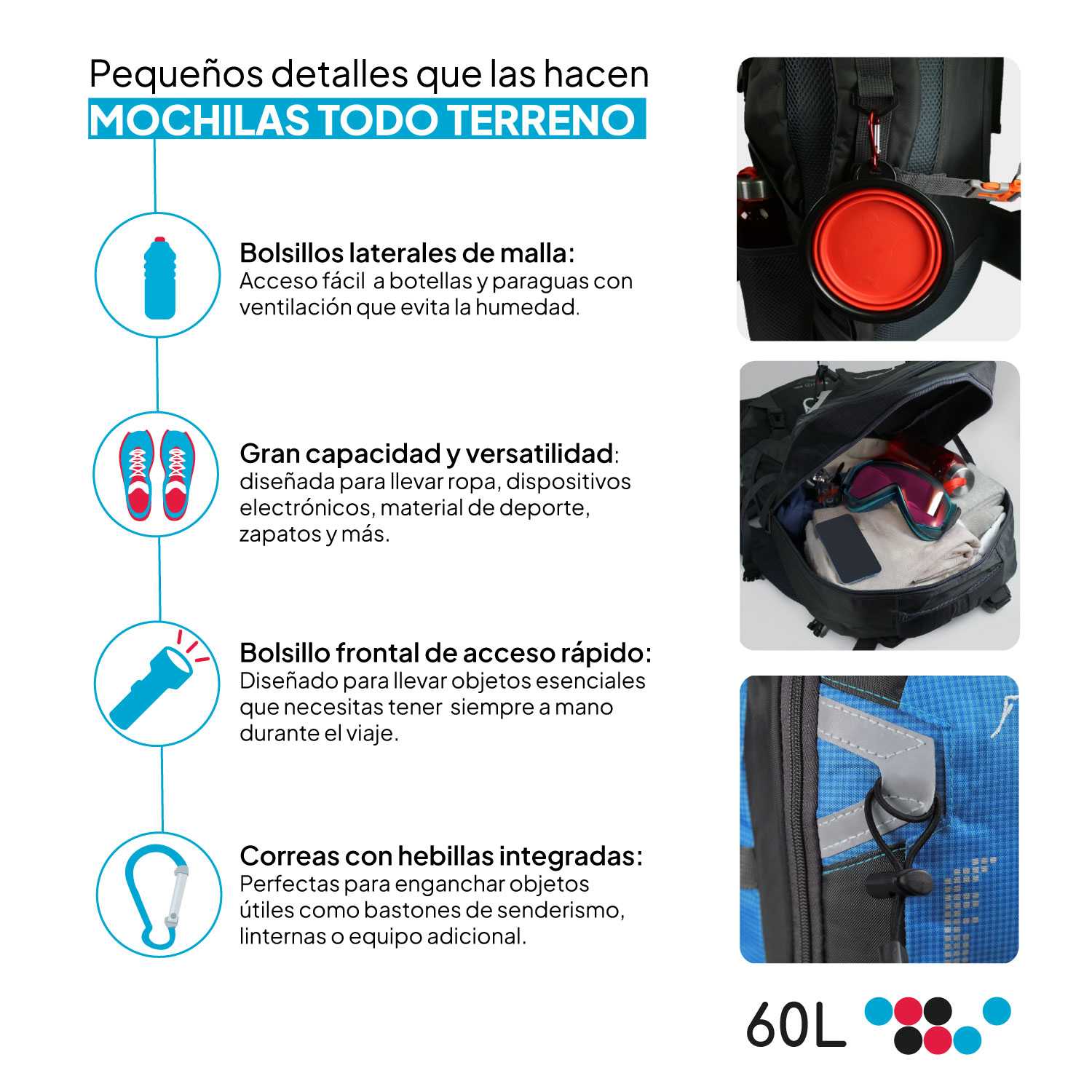 Pequeños detalles que las hacen
MOCHILAS TODO TERRENO

Bolsillos laterales de malla:
Acceso fácil a botellas y paraguas con ventilación que evita la humedad.

Gran capacidad y versatilidad:
diseñada para llevar ropa, dispositivos electrónicos, material de deporte, zapatos y más.

Bolsillo frontal de acceso rápido:
Diseñado para llevar objetos esenciales que necesitas tener siempre a mano durante el viaje.

Correas con hebillas integradas:
Perfectas para enganchar objetos útiles como bastones de senderismo, linternas o equipo adicional.

60L