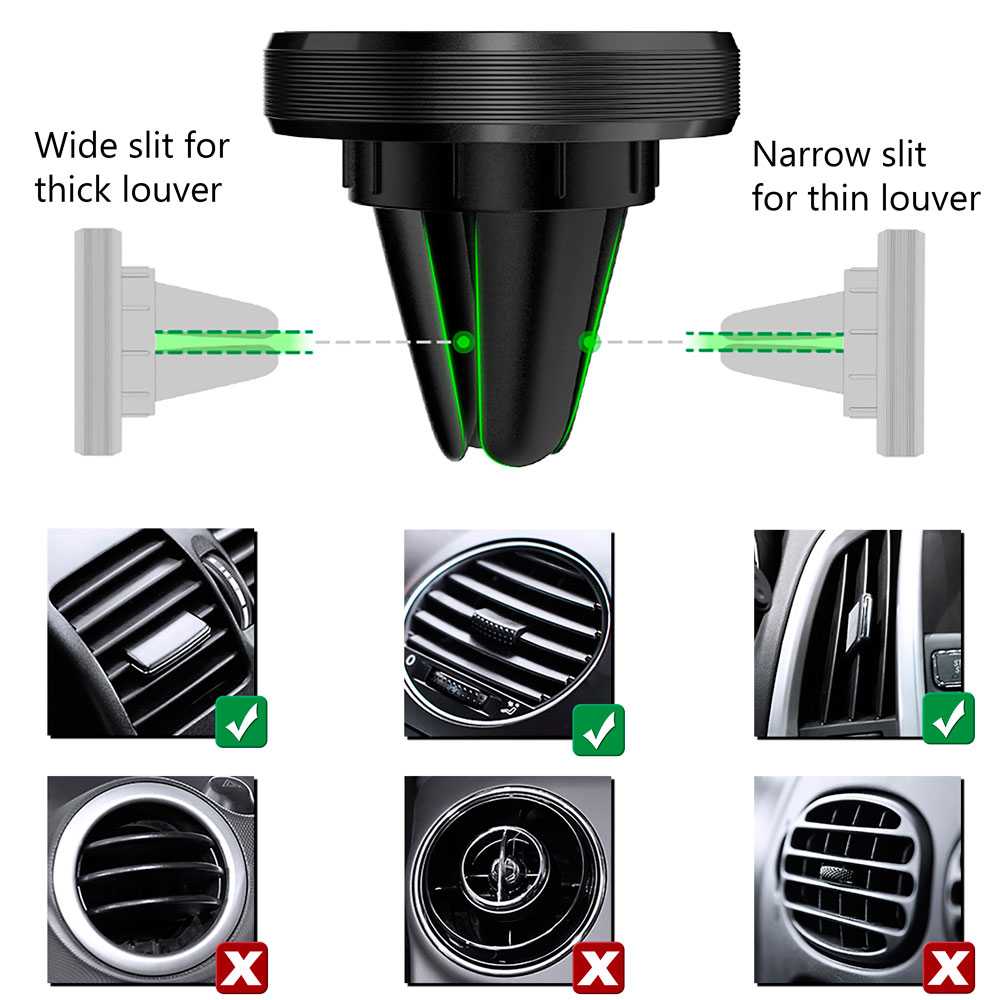 Wide slit for thick louver

Narrow slit for thin louver