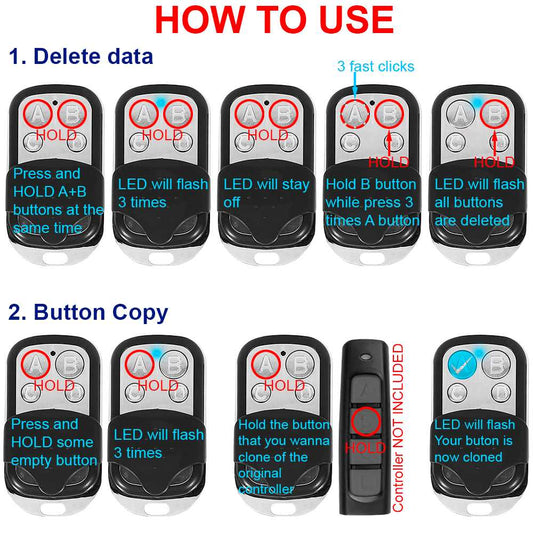 HOW TO USE

1. Delete data

A B HOLD
Press and HOLD A+B buttons at the same time

A B HOLD
LED will flash 3 times

A B HOLD
LED will stay off

3 fast clicks
A B HOLD
Hold B button while press 3 times A button

A B HOLD
LED will flash all buttons are deleted

2. Button Copy

A B HOLD
Press and HOLD some empty button

A B HOLD
LED will flash 3 times

A B HOLD
Hold the button that you wanna clone of the original controller

A HOLD
Controller NOT INCLUDED

B
LED will flash Your buton is now cloned