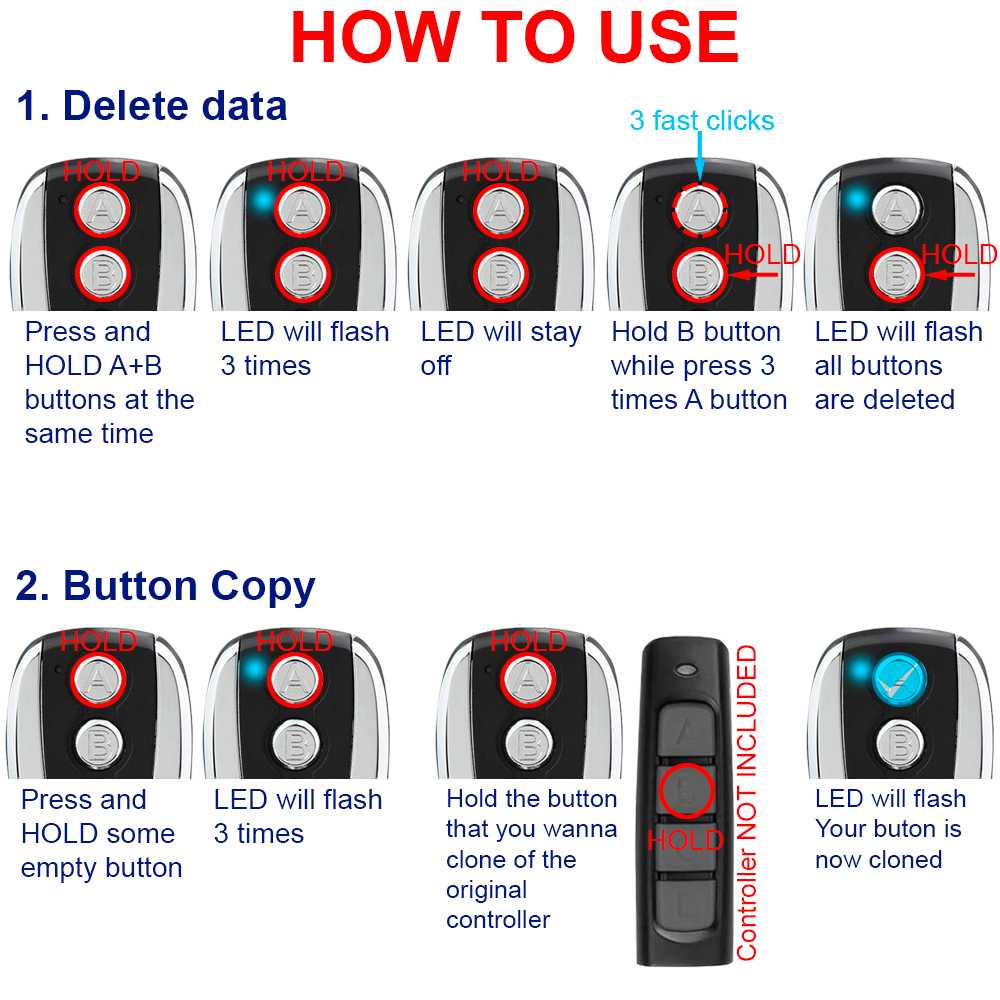 HOW TO USE

1. Delete data

HOLD
A
B
Press and HOLD A+B buttons at the same time

HOLD
A
B
LED will flash 3 times

HOLD
A
B
LED will stay off

3 fast clicks
A
B
HOLD
Hold B button while press 3 times A button

A
B
HOLD
LED will flash all buttons are deleted

2. Button Copy

HOLD
A
B
Press and HOLD some empty button

HOLD
A
B
LED will flash 3 times

HOLD
A
B
Hold the button that you wanna clone of the original controller

HOLD
Controller NOT INCLUDED

B
LED will flash Your buton is now cloned