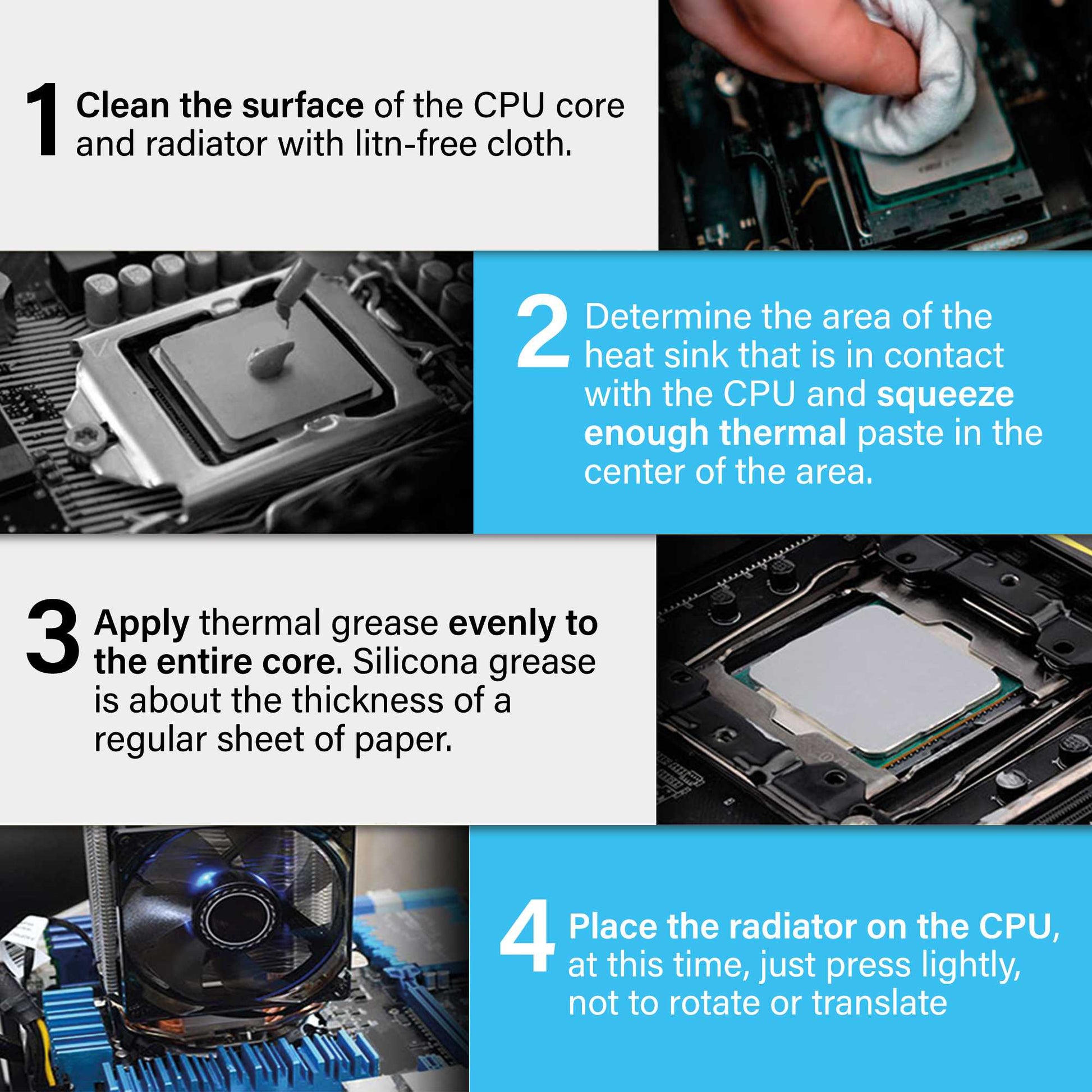 1 Clean the surface of the CPU core and radiator with litn-free cloth.

2 Determine the area of the heat sink that is in contact with the CPU and squeeze enough thermal paste in the center of the area.

3 Apply thermal grease evenly to the entire core. Silicona grease is about the thickness of a regular sheet of paper.

4 Place the radiator on the CPU, at this time, just press lightly, not to rotate or translate