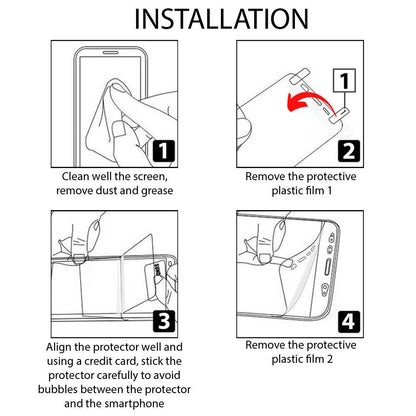 INSTALLATION

1

Clean well the screen, remove dust and grease

1

2

Remove the protective plastic film 1

3

Align the protector well and using a credit card, stick the protector carefully to avoid bubbles between the protector and the smartphone

4

Remove the protective plastic film 2