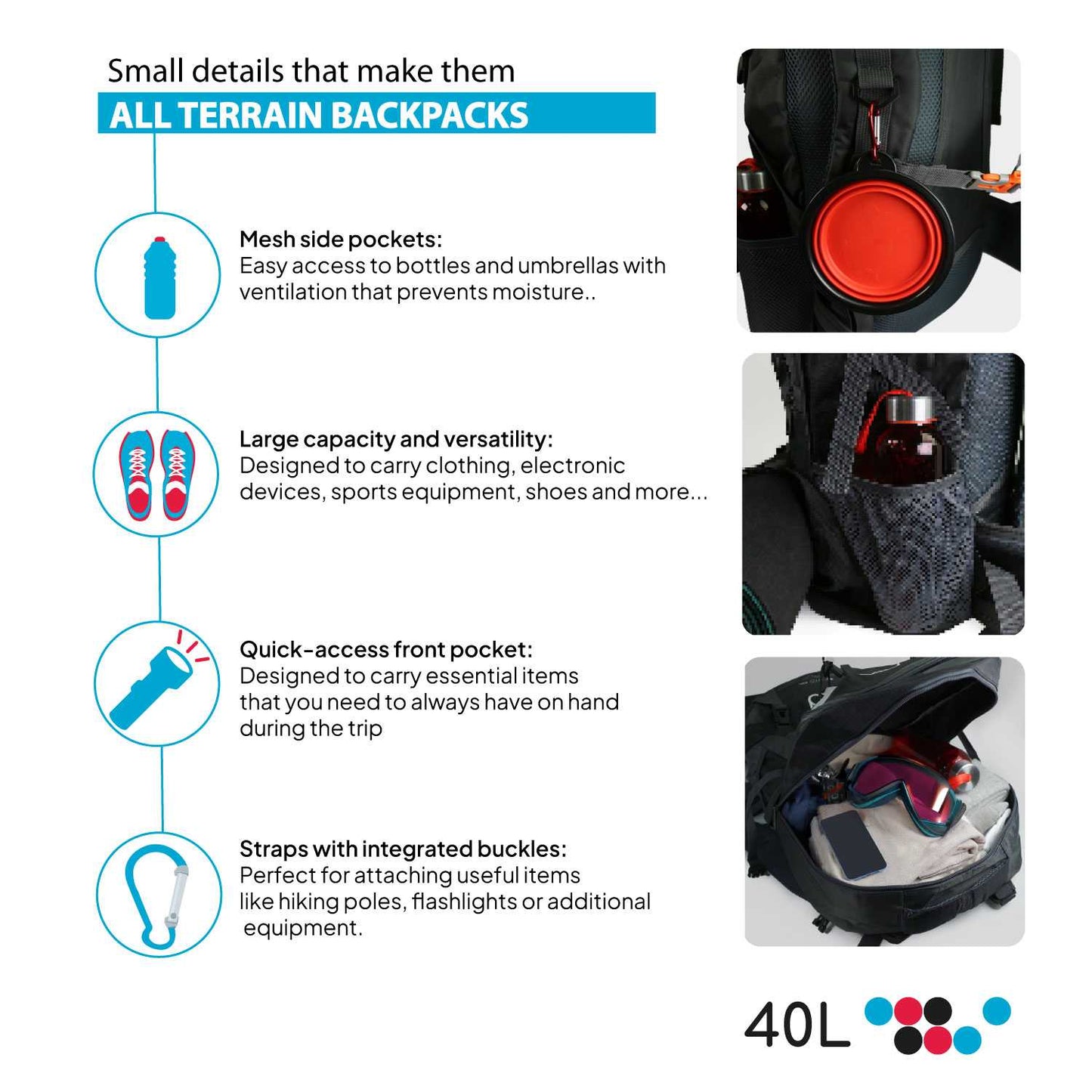 Small details that make them
ALL TERRAIN BACKPACKS

Mesh side pockets:
Easy access to bottles and umbrellas with ventilation that prevents moisture..

Large capacity and versatility:
Designed to carry clothing, electronic devices, sports equipment, shoes and more...

Quick-access front pocket:
Designed to carry essential items that you need to always have on hand during the trip

Straps with integrated buckles:
Perfect for attaching useful items like hiking poles, flashlights or additional equipment.

40L