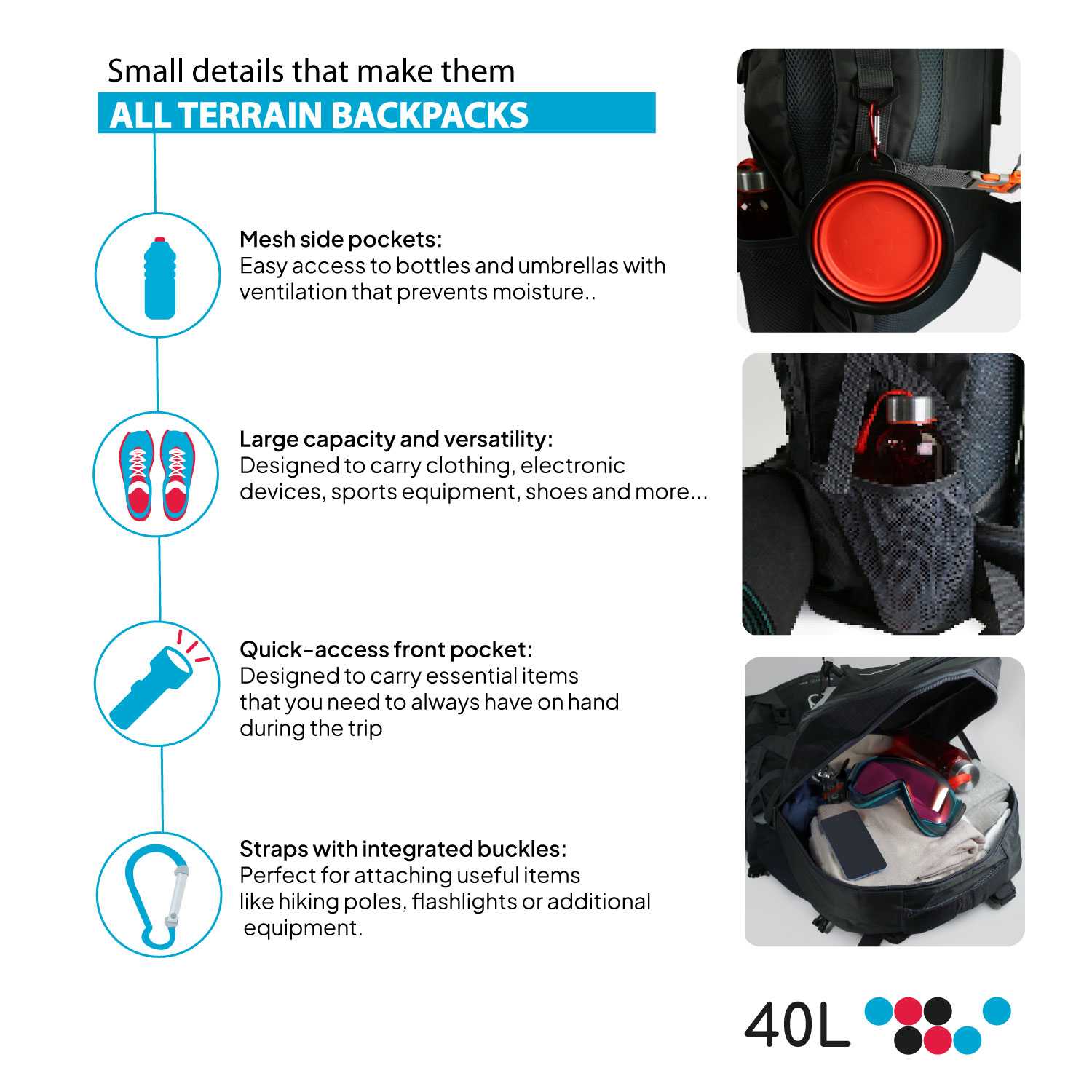 Small details that make them
ALL TERRAIN BACKPACKS

Mesh side pockets:
Easy access to bottles and umbrellas with ventilation that prevents moisture..

Large capacity and versatility:
Designed to carry clothing, electronic devices, sports equipment, shoes and more...

Quick-access front pocket:
Designed to carry essential items that you need to always have on hand during the trip

Straps with integrated buckles:
Perfect for attaching useful items like hiking poles, flashlights or additional equipment.

40L