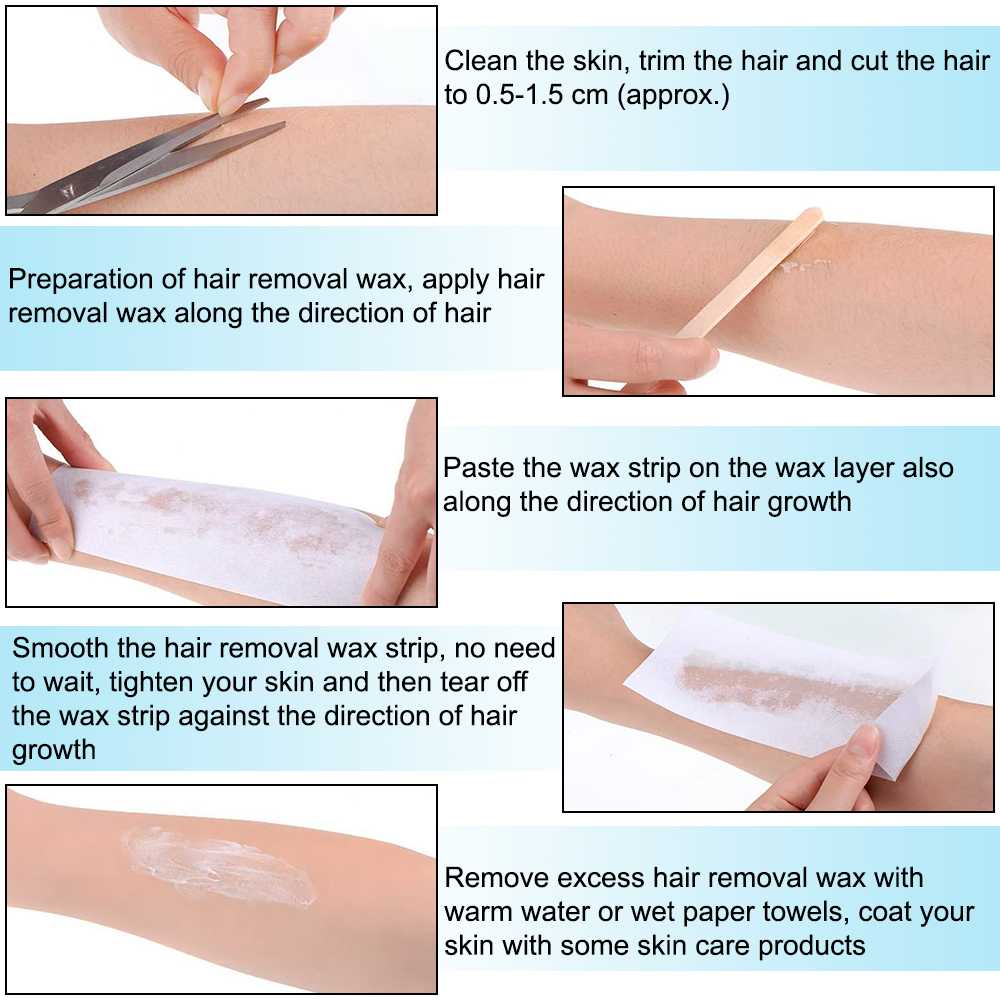 Clean the skin, trim the hair and cut the hair to 0.5-1.5 cm (approx.)

Preparation of hair removal wax, apply hair removal wax along the direction of hair

Paste the wax strip on the wax layer also along the direction of hair growth

Smooth the hair removal wax strip, no need to wait, tighten your skin and then tear off the wax strip against the direction of hair growth

Remove excess hair removal wax with warm water or wet paper towels, coat your skin with some skin care products