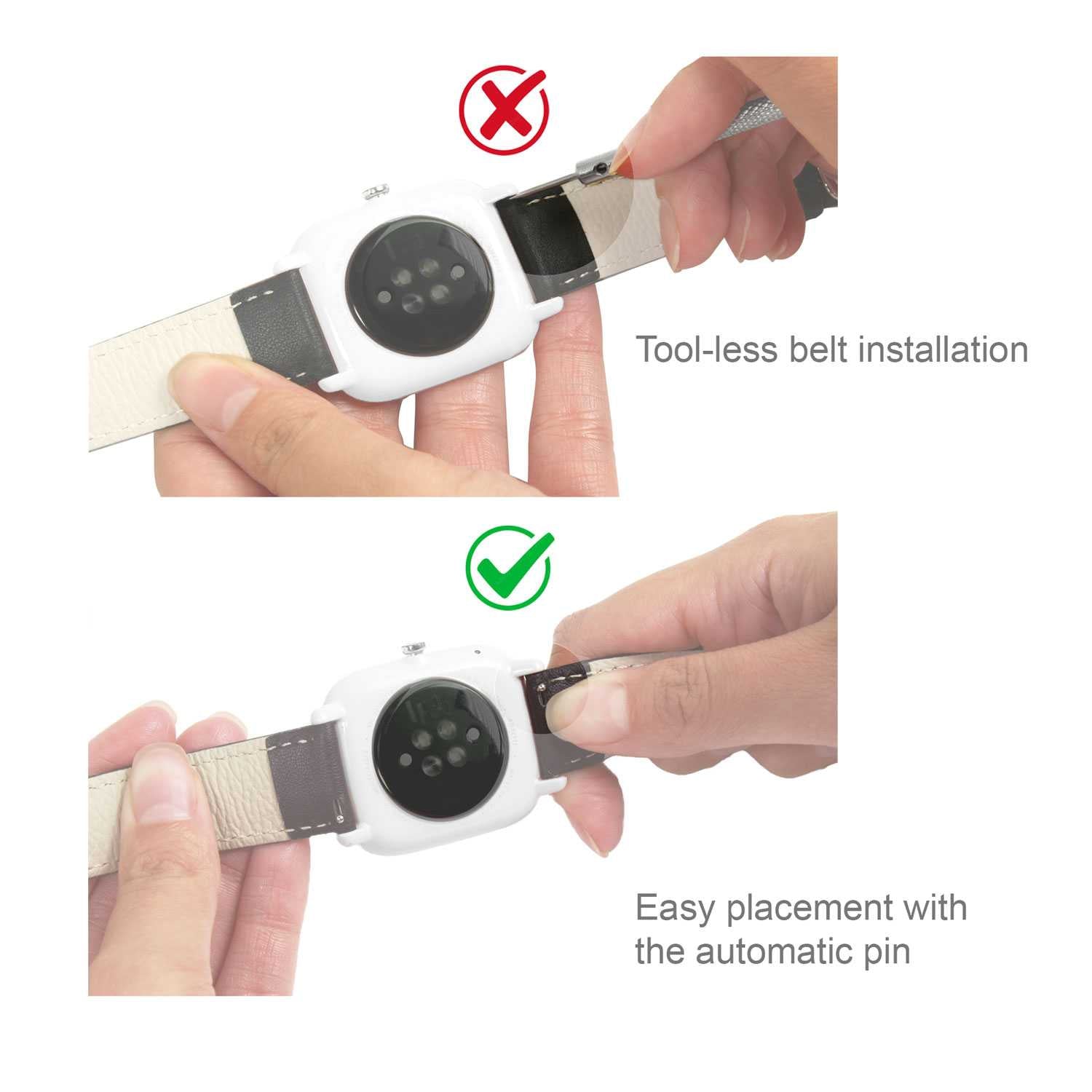 Tool-less belt installation

Easy placement with the automatic pin