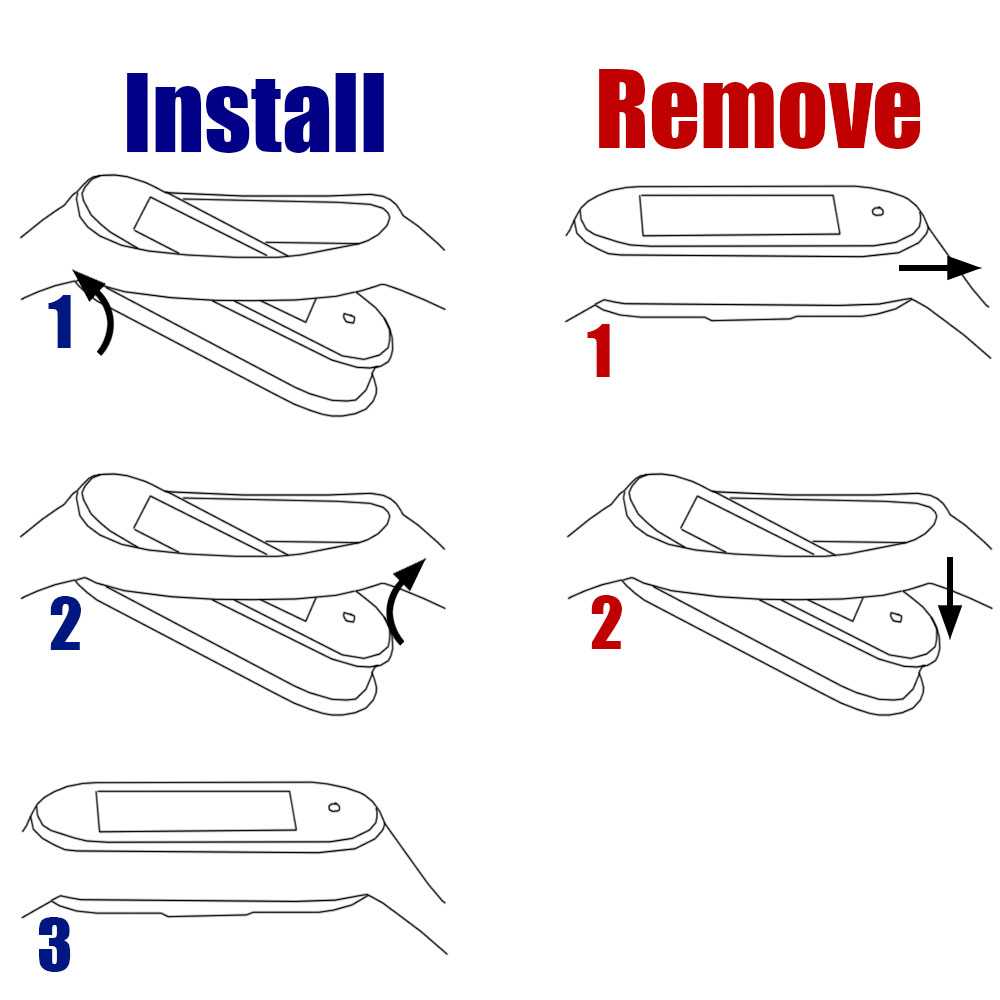 Install

1

2

3

Remove

1

2