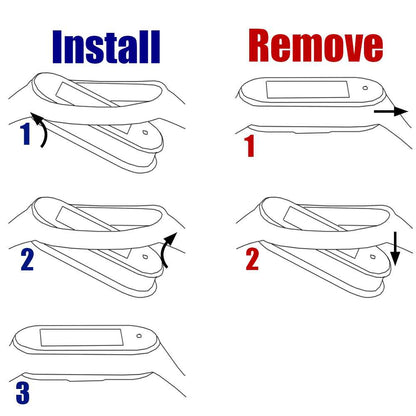 Install

1

2

3

Remove

1

2