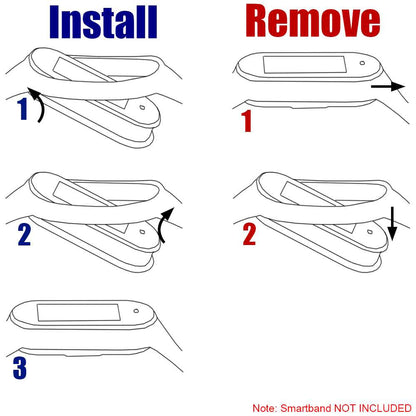 Install

1

2

3

Remove

1

2

Note: Smartband NOT INCLUDED