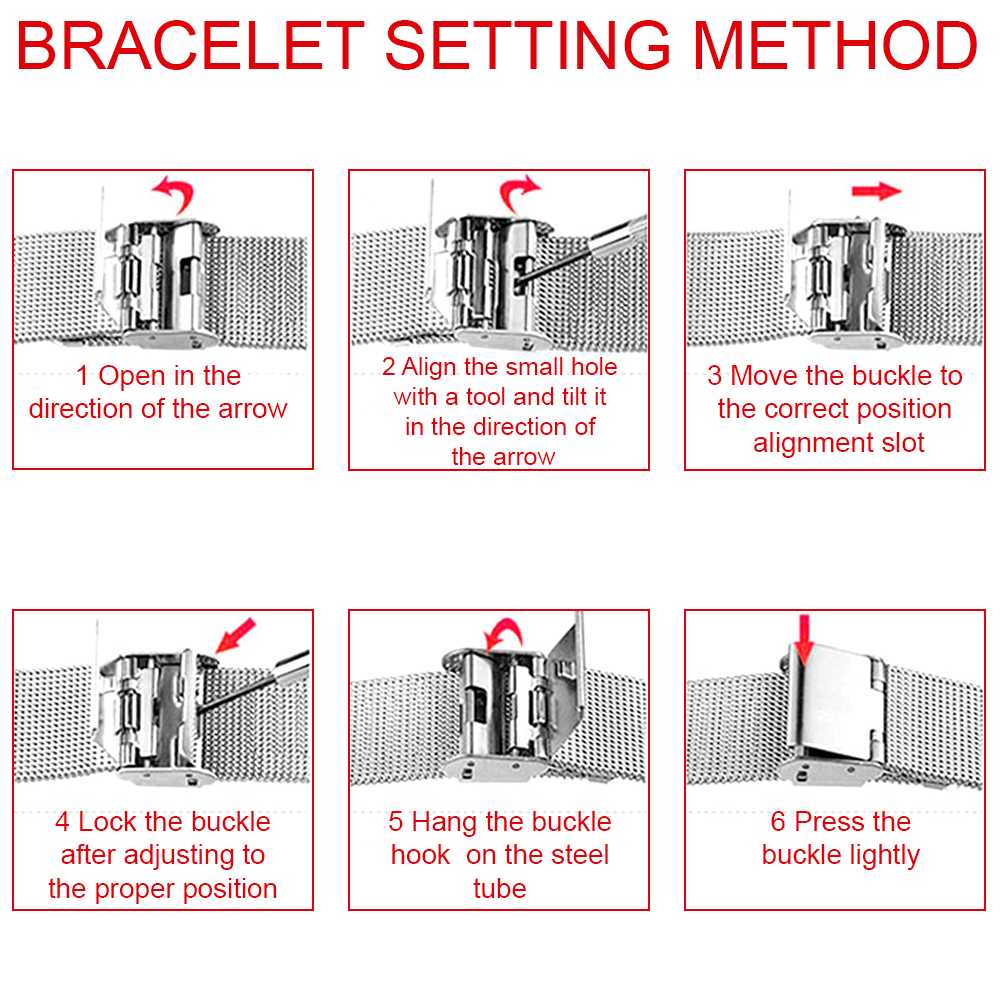 BRACELET SETTING METHOD

1 Open in the direction of the arrow

2 Align the small hole with a tool and tilt it in the direction of the arrow

3 Move the buckle to the correct position alignment slot

4 Lock the buckle after adjusting to the proper position

5 Hang the buckle hook on the steel tube

6 Press the buckle lightly